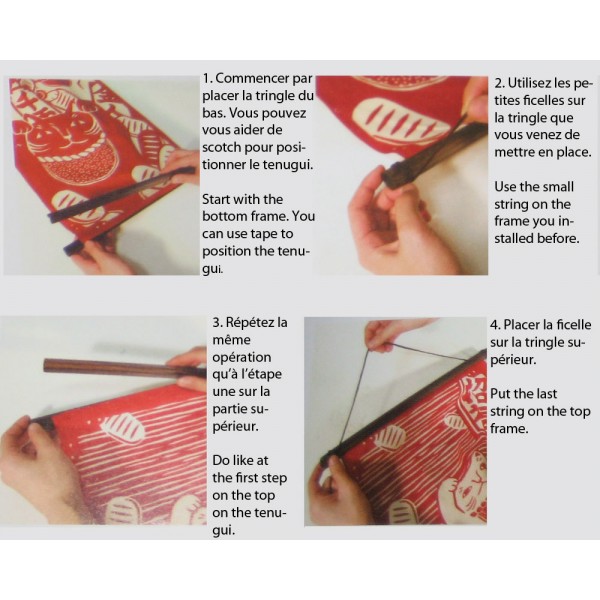 1. Commencer par placer la tringle du bas. Vous pouvez vous aider de scotch pour positionner le tenugui.

Start with the bottom frame. You can use tape to position the tenugui.

2. Utilisez les petites ficelles sur la tringle que vous venez de mettre en place.

Use the small string on the frame you installed before.

3. Répétez la même opération qu'à l'étape une sur la partie supérieur.

Do like at the first step on the top on the tenugui.

4. Placer la ficelle sur la tringle supérieur.

Put the last string on the top frame.